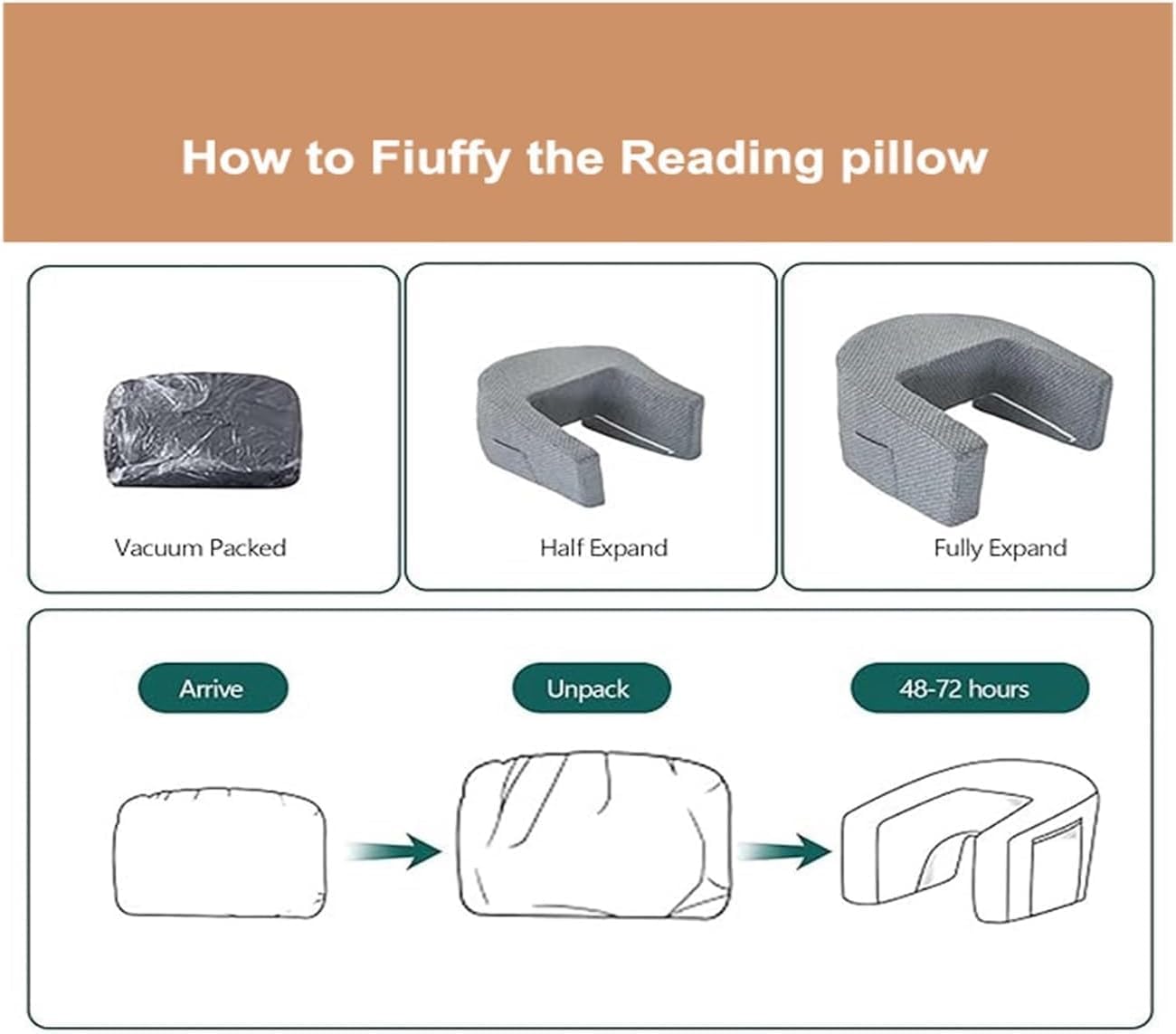 How to Fiuffy the Reading pillow

Vacuum Packed

Half Expand

Fully Expand

Arrive

Unpack

48-72 hours